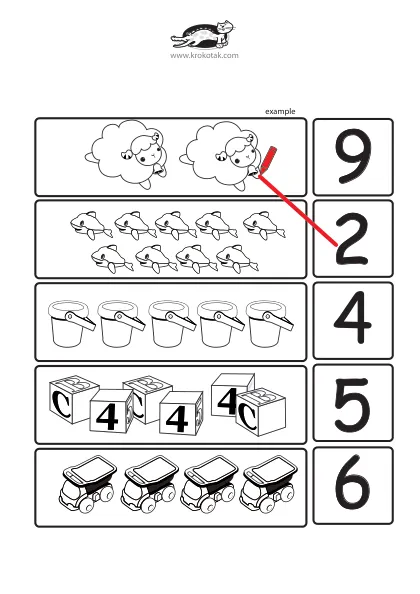 www.krokotak.com

example

9

2

4

C 4 C 4 4 C

5

6