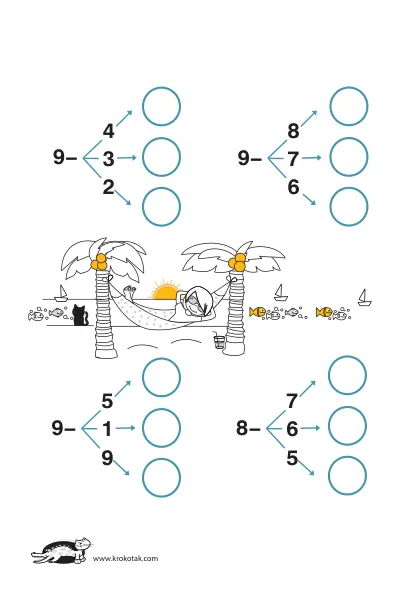 9–
4
3
2

9–
8
7
6

9–
5
1
9

8–
7
6
5

www.krokotak.com