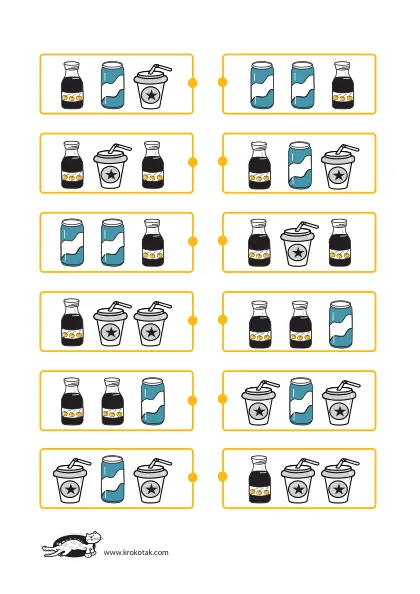 www.krokotak.com