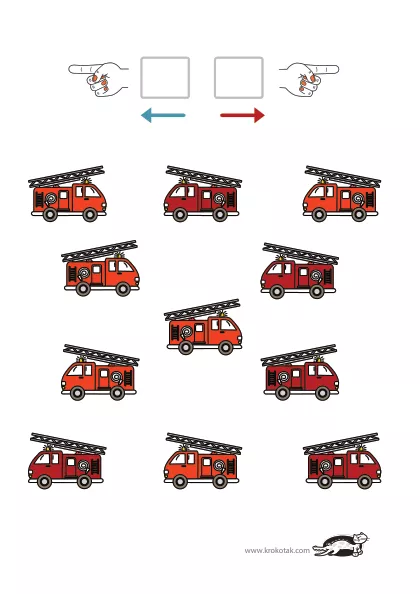 www.krokotak.com