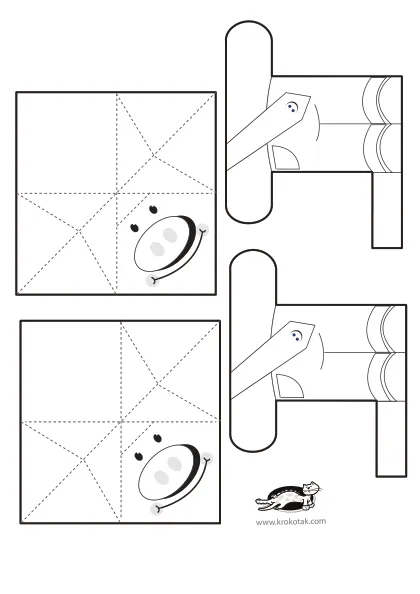 www.krokotak.com