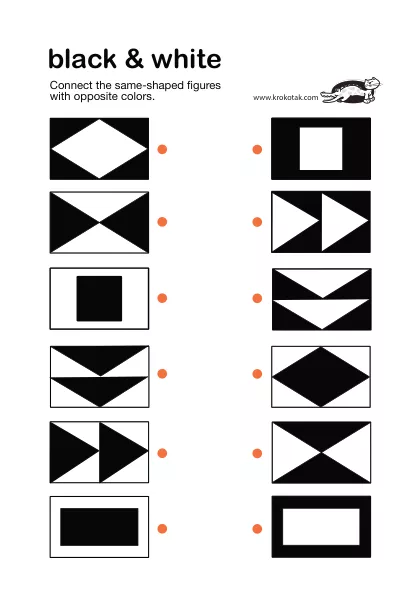 black & white

Connect the same-shaped figures with opposite colors.

www.krokotak.com