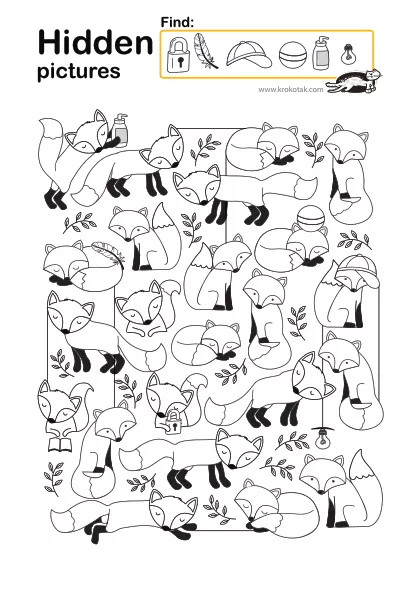 Hidden pictures

Find:

www.krokotak.com