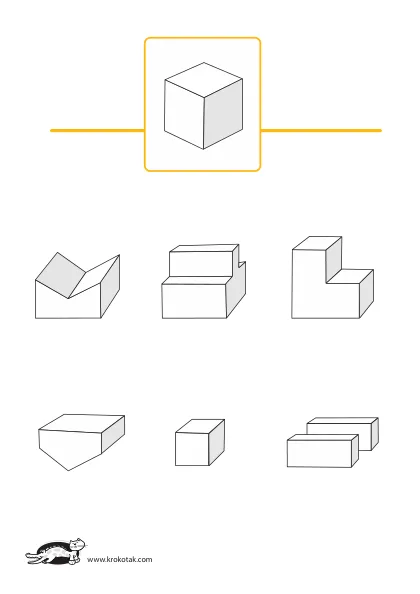 www.krokotak.com