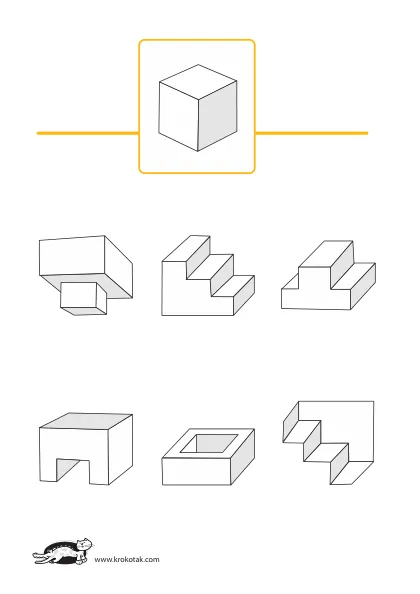 www.krokotak.com