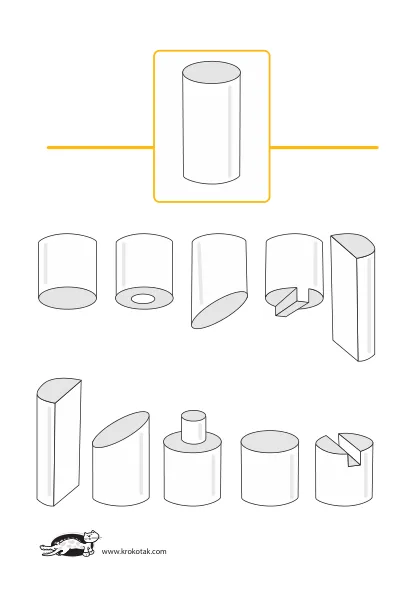 www.krokotak.com