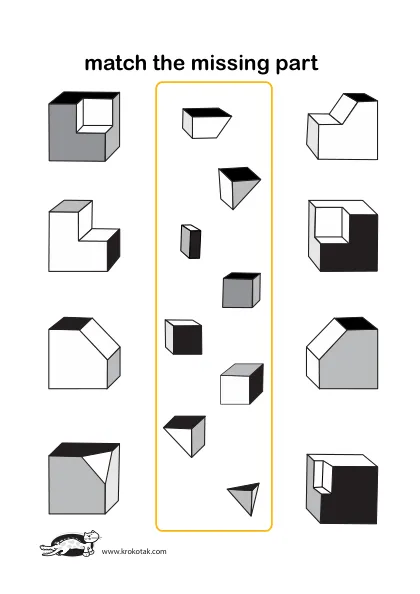 match the missing part

www.krokotak.com