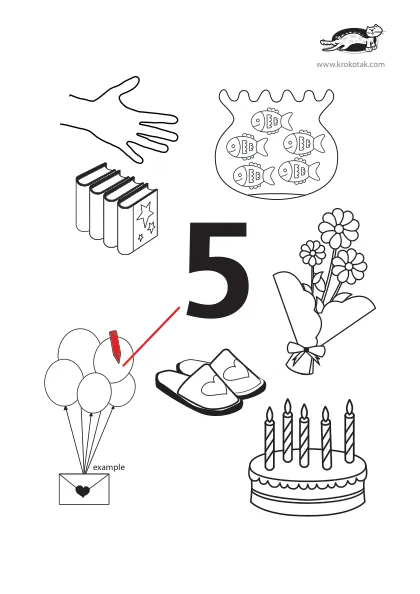 www.krokotak.com

5

example