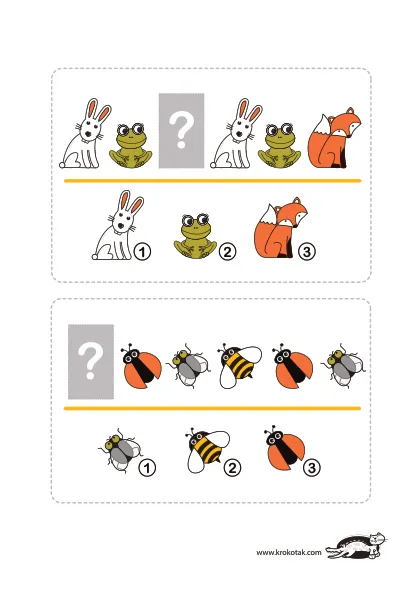 ?

1 2 3

?

1 2 3

www.krokotak.com