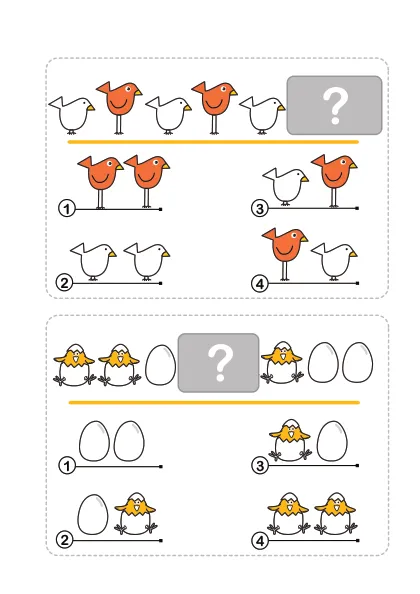 ?

1

3

2

4

?

1

3

2

4