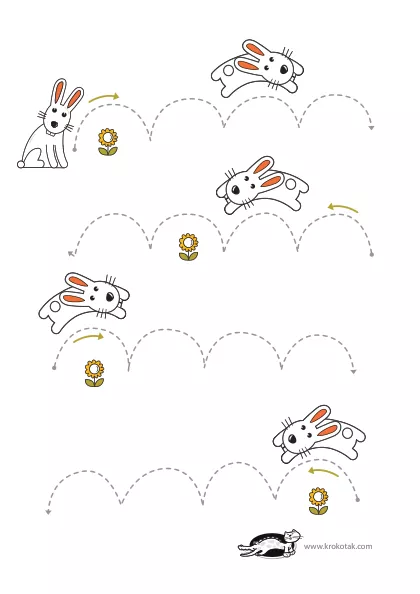 www.krokotak.com