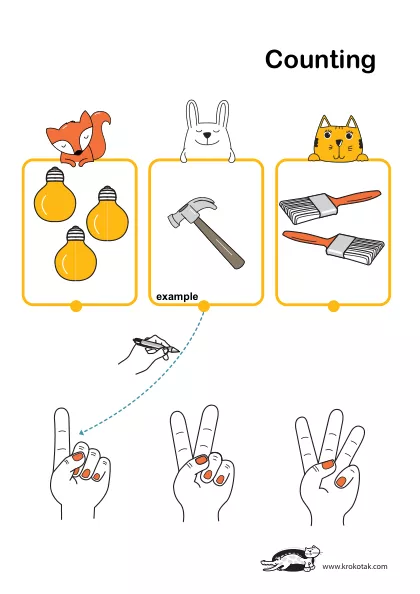 Counting

example

www.krokotak.com