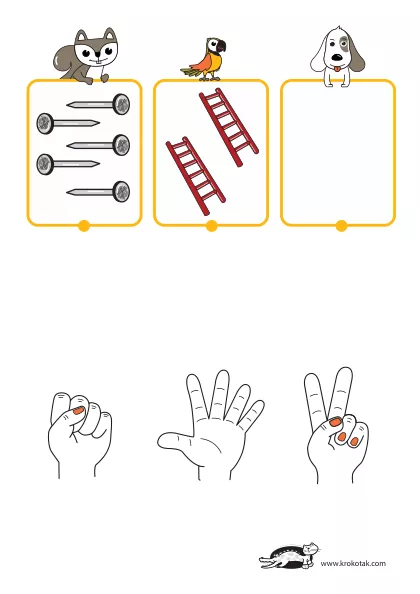 www.krokotak.com