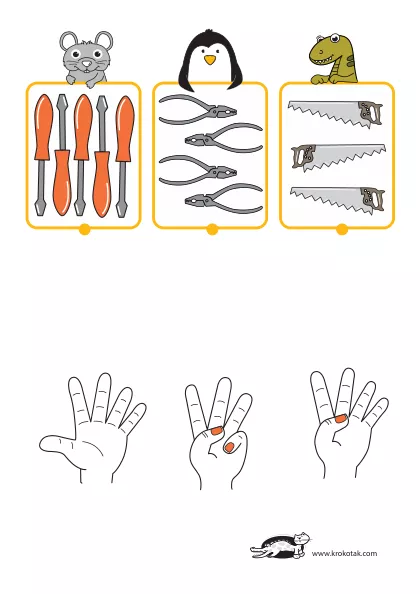 www.krokotak.com