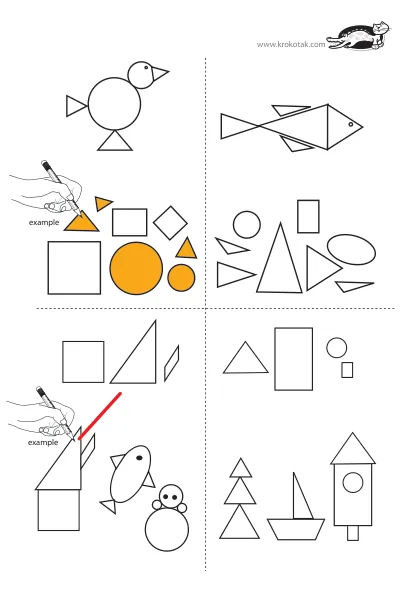 www.krokotak.com

example

example