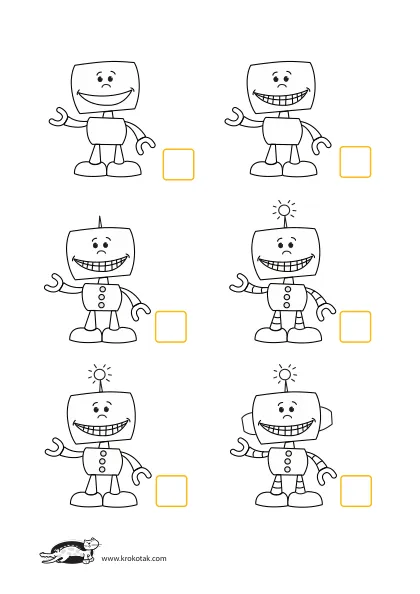 www.krokotak.com