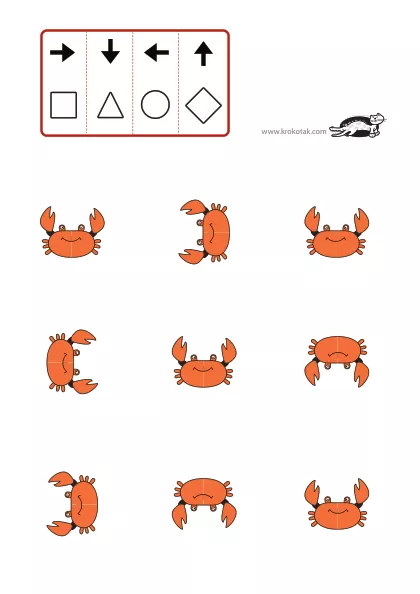 www.krokotak.com