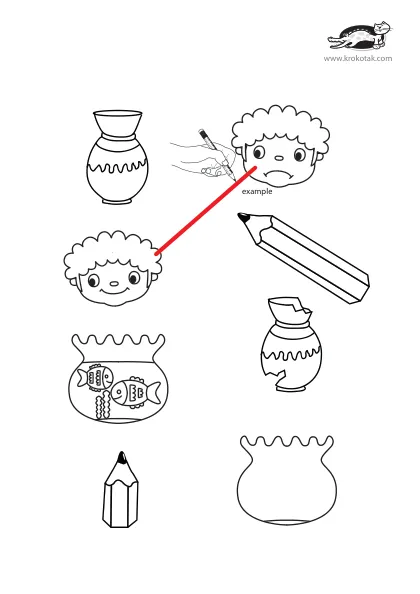 www.krokotak.com

example