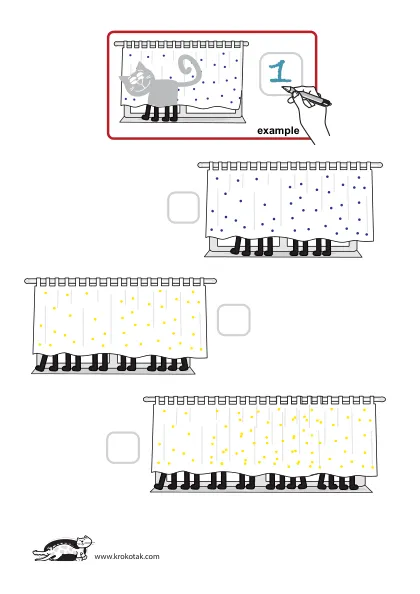 1

example

www.krokotak.com