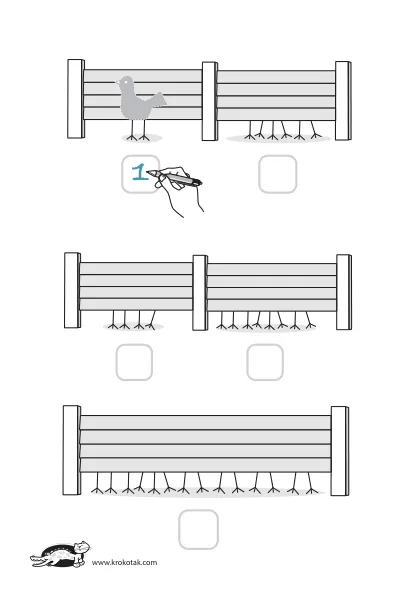 1

www.krokotak.com