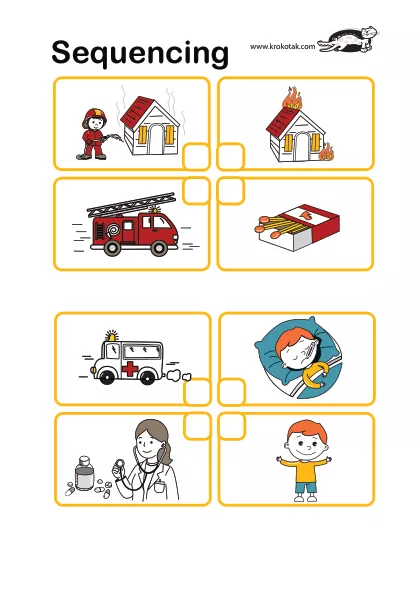 Sequencing

www.krokotak.com