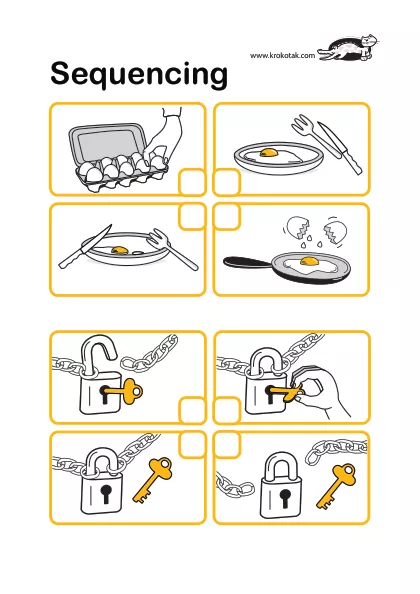 www.krokotak.com

Sequencing