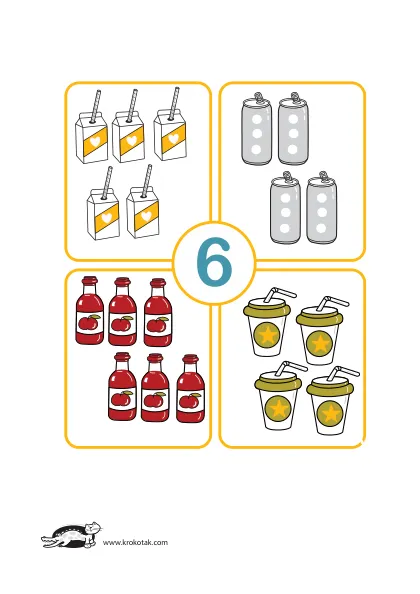 6

www.krokotak.com