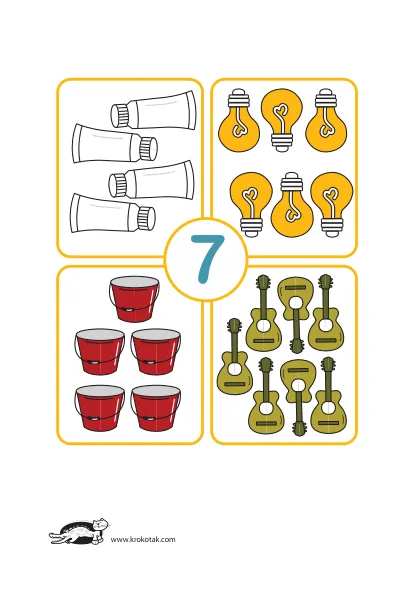 7

www.krokotak.com