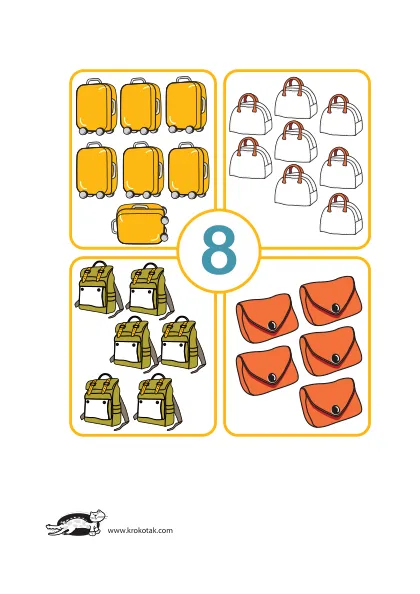 8

www.krokotak.com