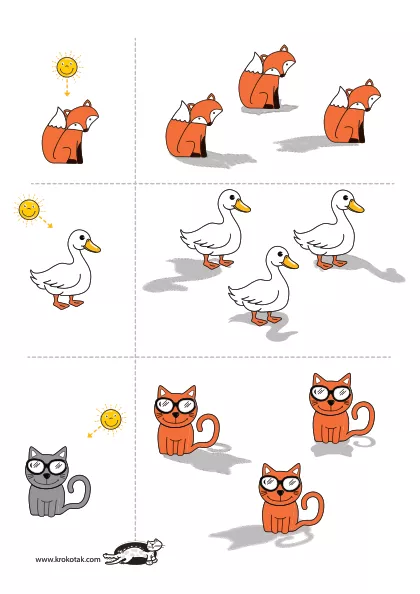 www.krokotak.com