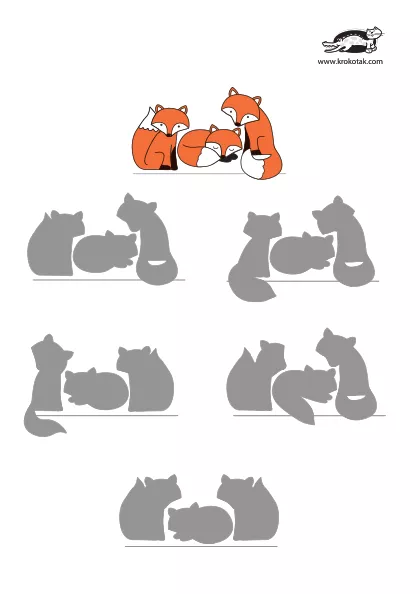 www.krokotak.com