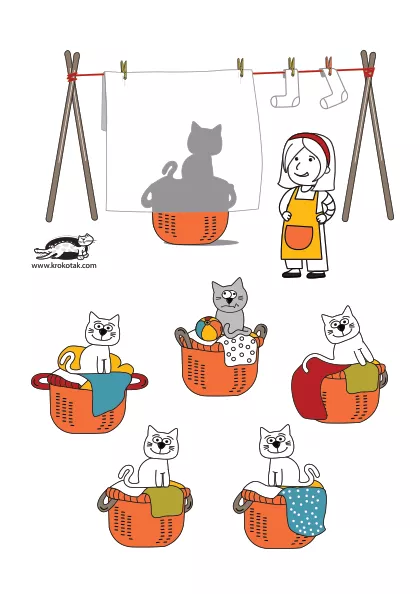 www.krokotak.com