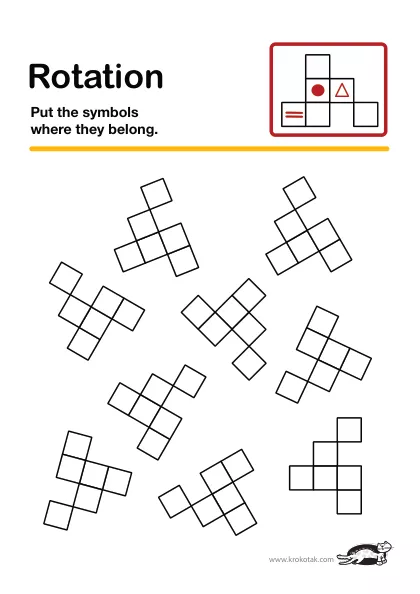 Rotation

Put the symbols where they belong.

www.krokotak.com