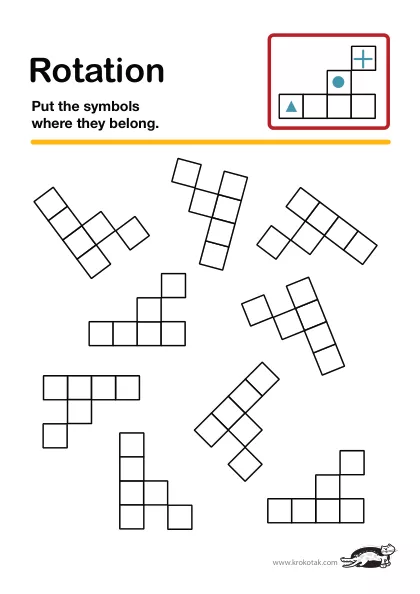 Rotation

Put the symbols where they belong.

www.krokotak.com