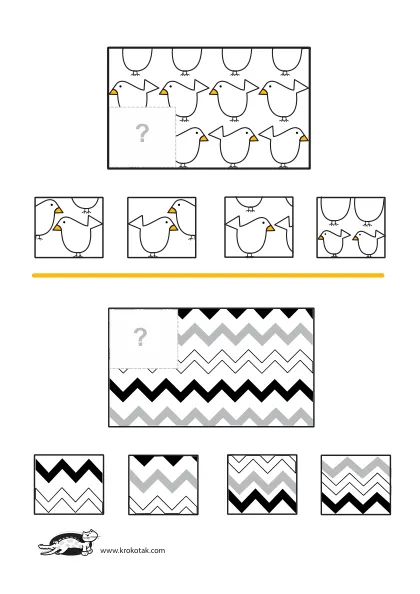 ?

?

www.krokotak.com