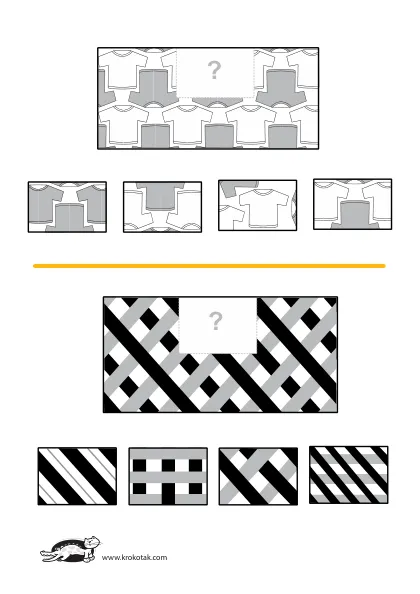 ?

?

www.krokotak.com