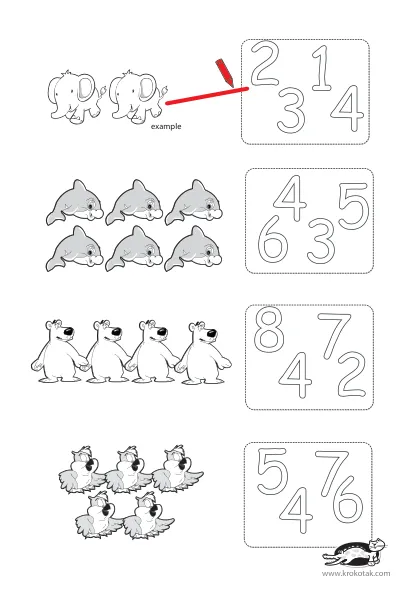 example

2 1
3 4

4 5
6 3

8 7
4 2

5 7
4 6

www.krokotak.com