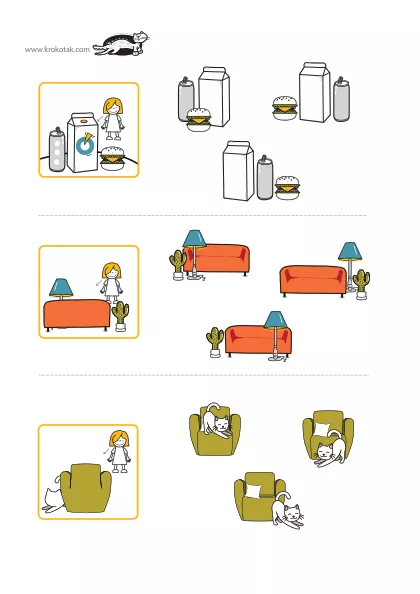 www.krokotak.com