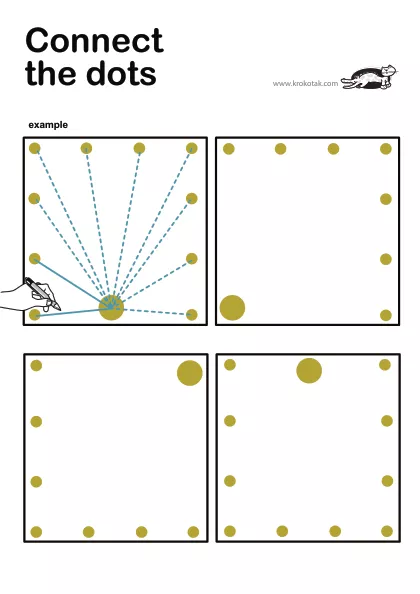 Connect the dots

www.krokotak.com

example