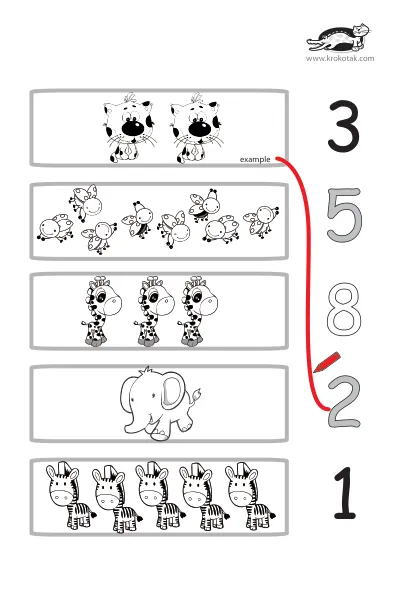 www.krokotak.com

example

3

5

8

2

1