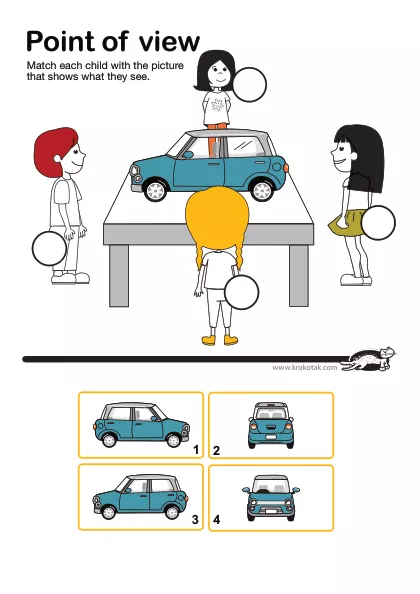 Point of view

Match each child with the picture that shows what they see.

www.krokotak.com

1 2

3 4