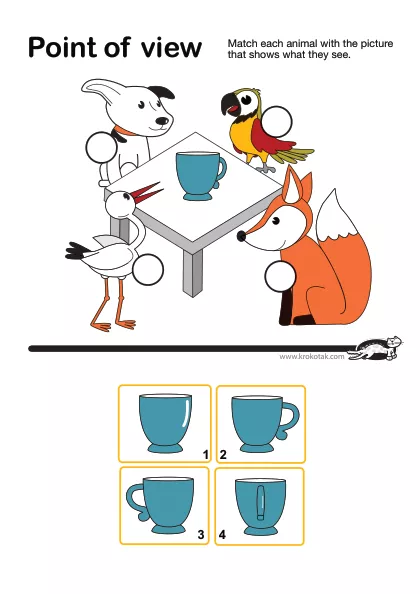 Point of view

Match each animal with the picture that shows what they see.

www.krokotak.com

1

2

3

4