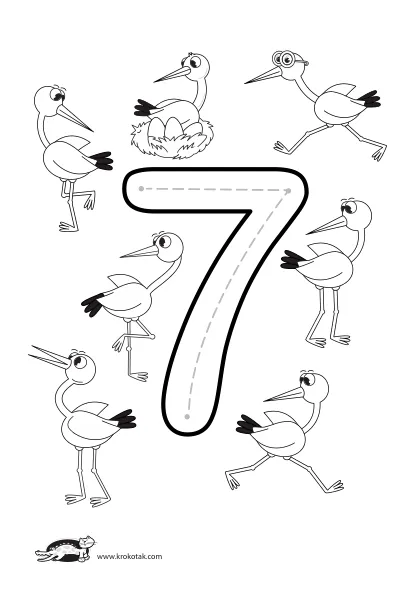 7

www.krokotak.com