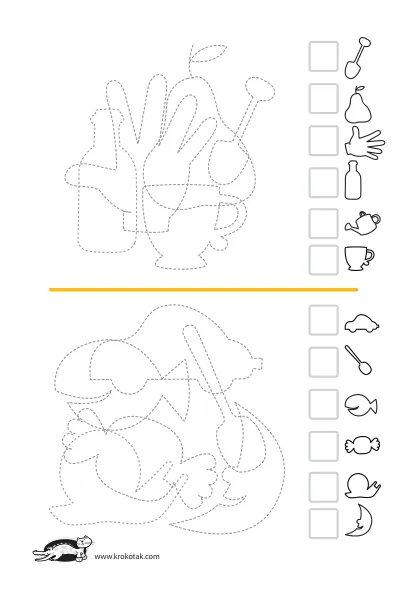 www.krokotak.com