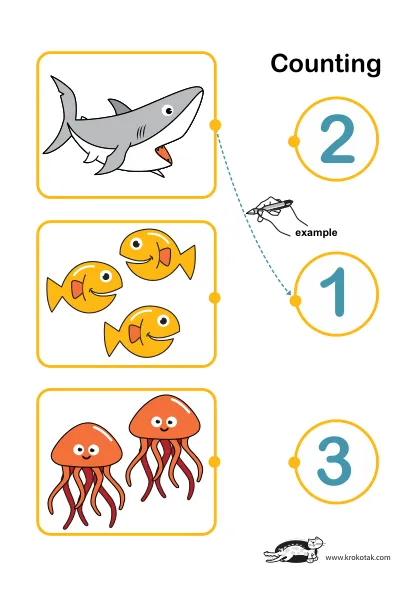 Counting

2

example

1

3

www.krokotak.com