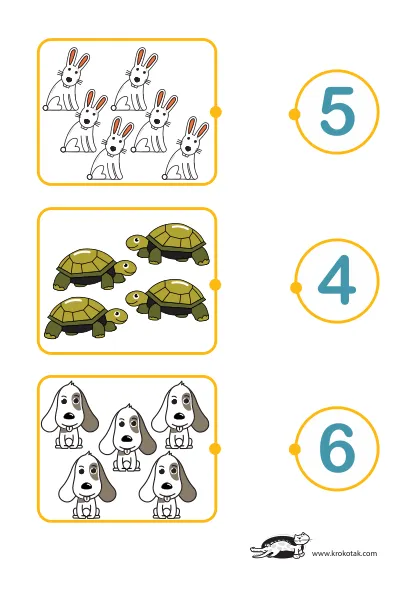 5

4

6

www.krokotak.com