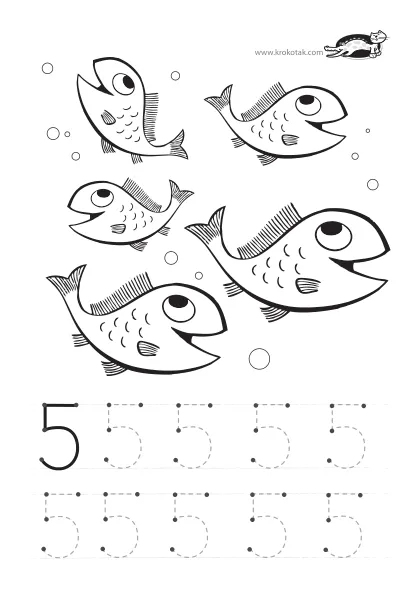 www.krokotak.com

5 5 5 5 5

5 5 5 5 5