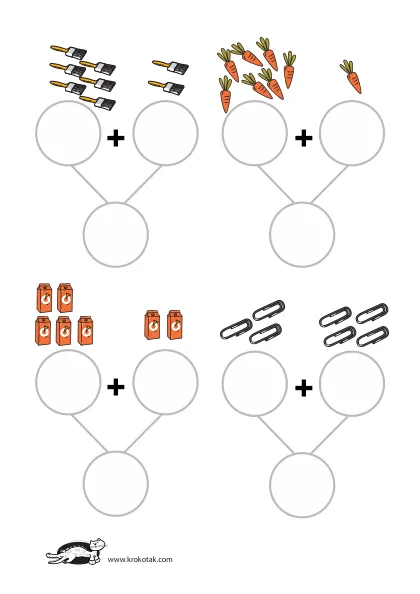 +

+

+

+

www.krokotak.com