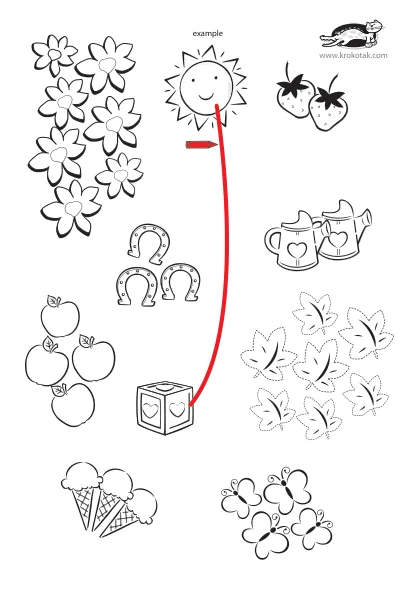 example

www.krokotak.com