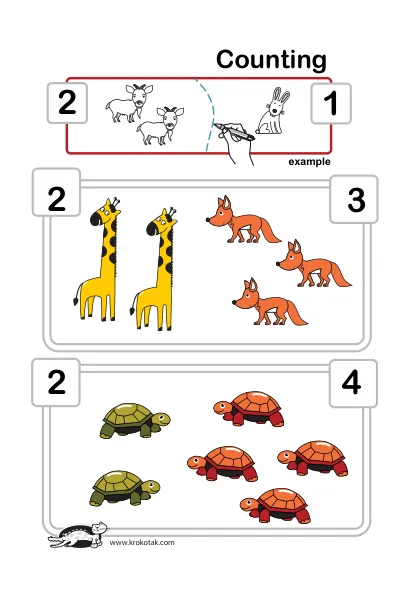 Counting

2

1

example

2

3

2

4

www.krokotak.com